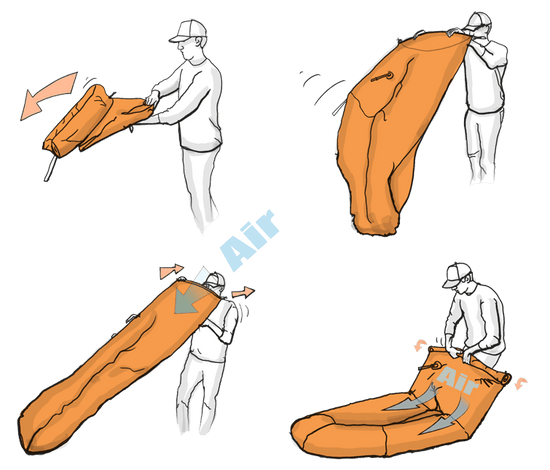 Air

Air